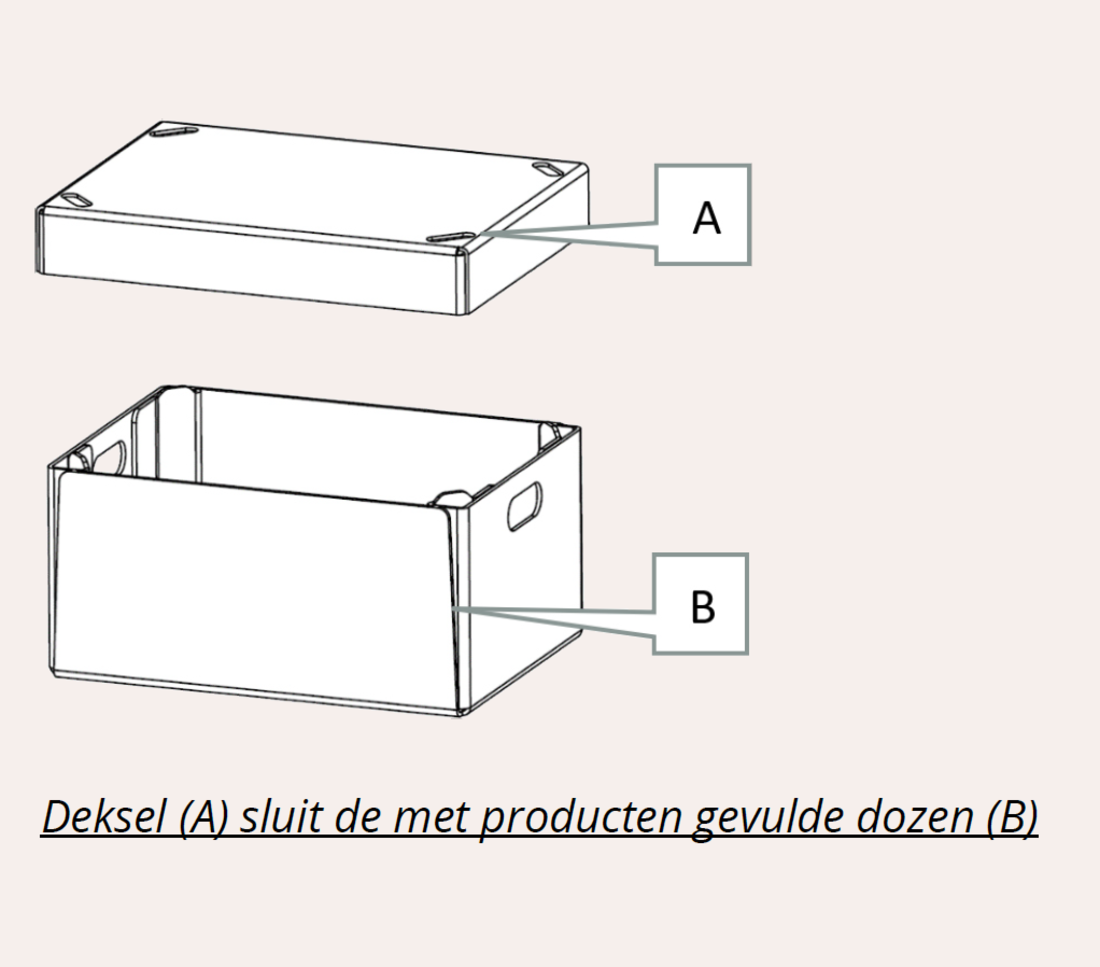 A

B

Deksel (A) sluit de met producten gevulde dozen (B)